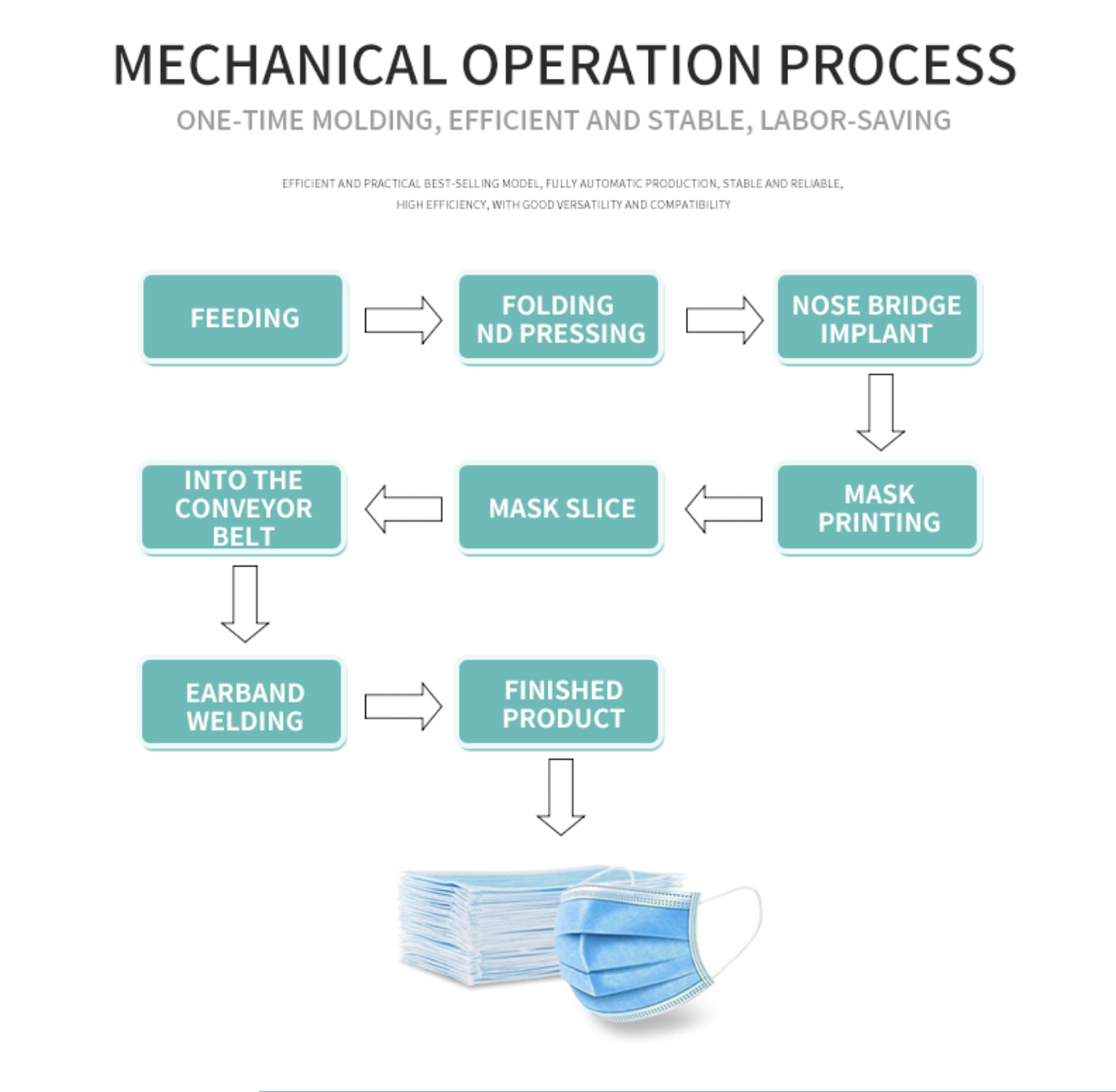 MECHANICAL OPERATION PROCESS

ONE-TIME MOLDING, EFFICIENT AND STABLE, LABOR-SAVING

EFFICIENT AND PRACTICAL BEST-SELLING MODEL, FULLY AUTOMATIC PRODUCTION, STABLE AND RELIABLE, HIGH EFFICIENCY, WITH GOOD VERSATILITY AND COMPATIBILITY

FEEDING

FOLDING ND PRESSING

NOSE BRIDGE IMPLANT

MASK PRINTING

MASK SLICE

INTO THE CONVEYOR BELT

EARBAND WELDING

FINISHED PRODUCT